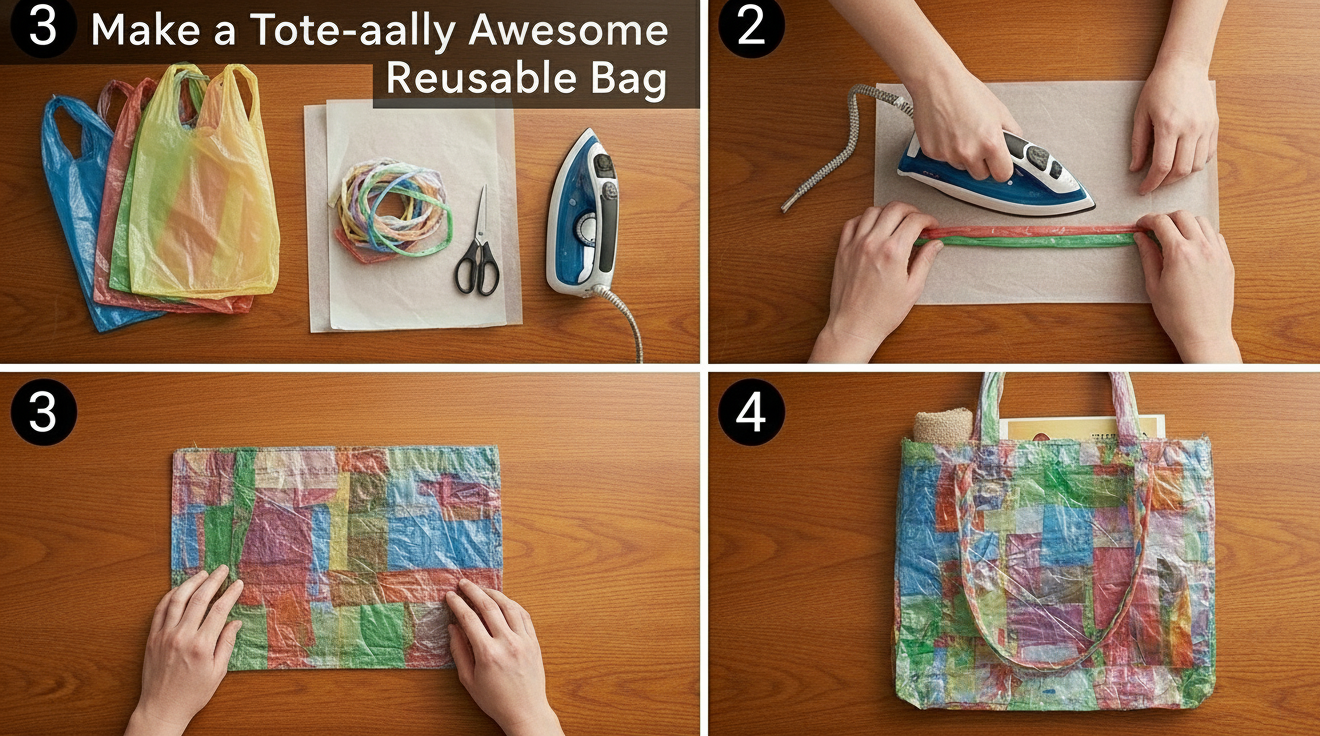 3 Make a Tote-aally Awesome Reusable Bag

2

3

4