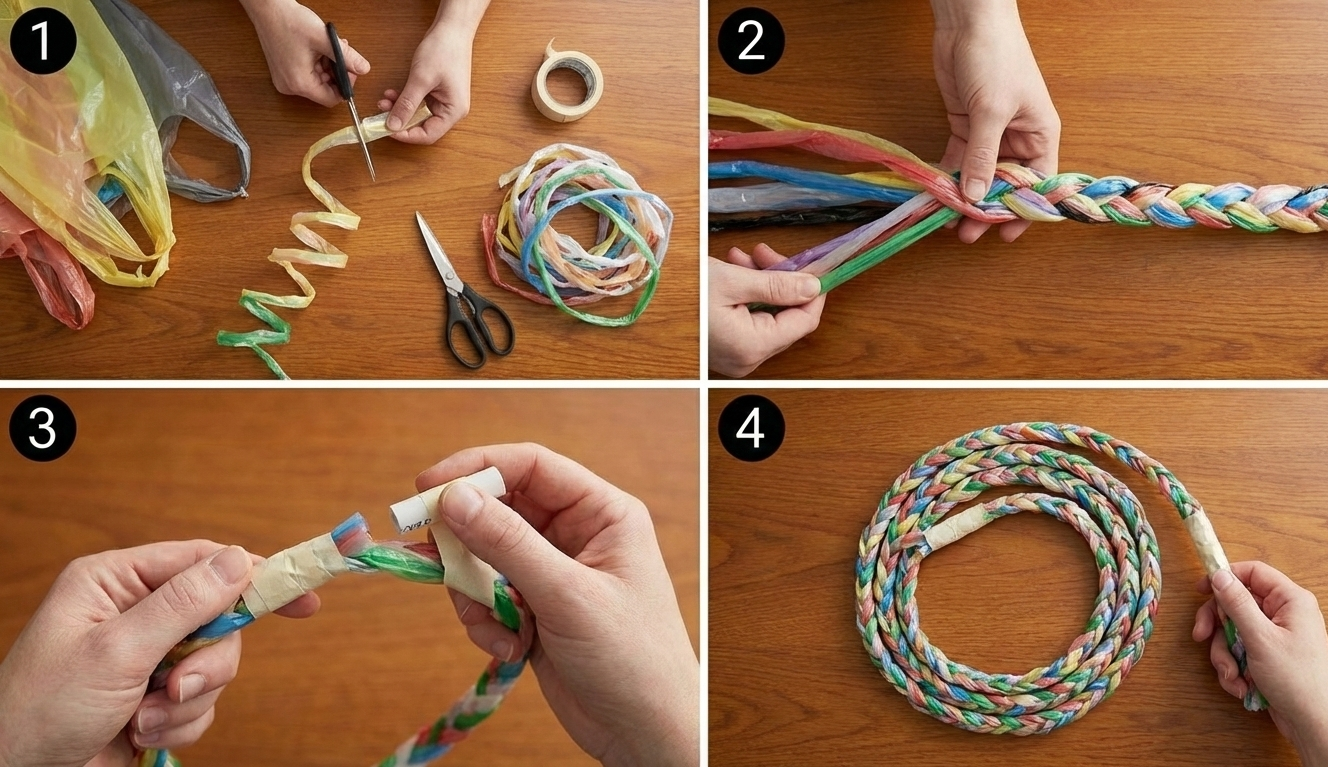 1
2
3
4